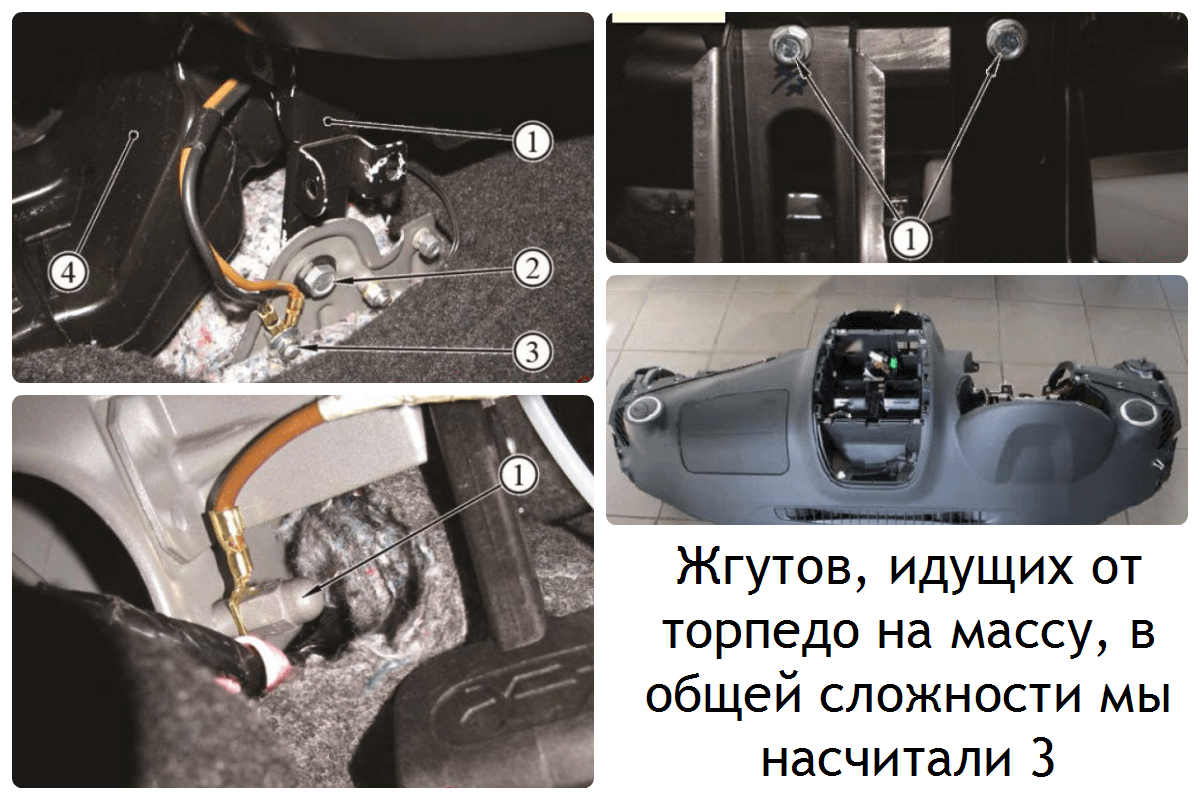 1
4
2
3

1

1

Жгутов, идущих от торпедо на массу, в общей сложности мы насчитали 3