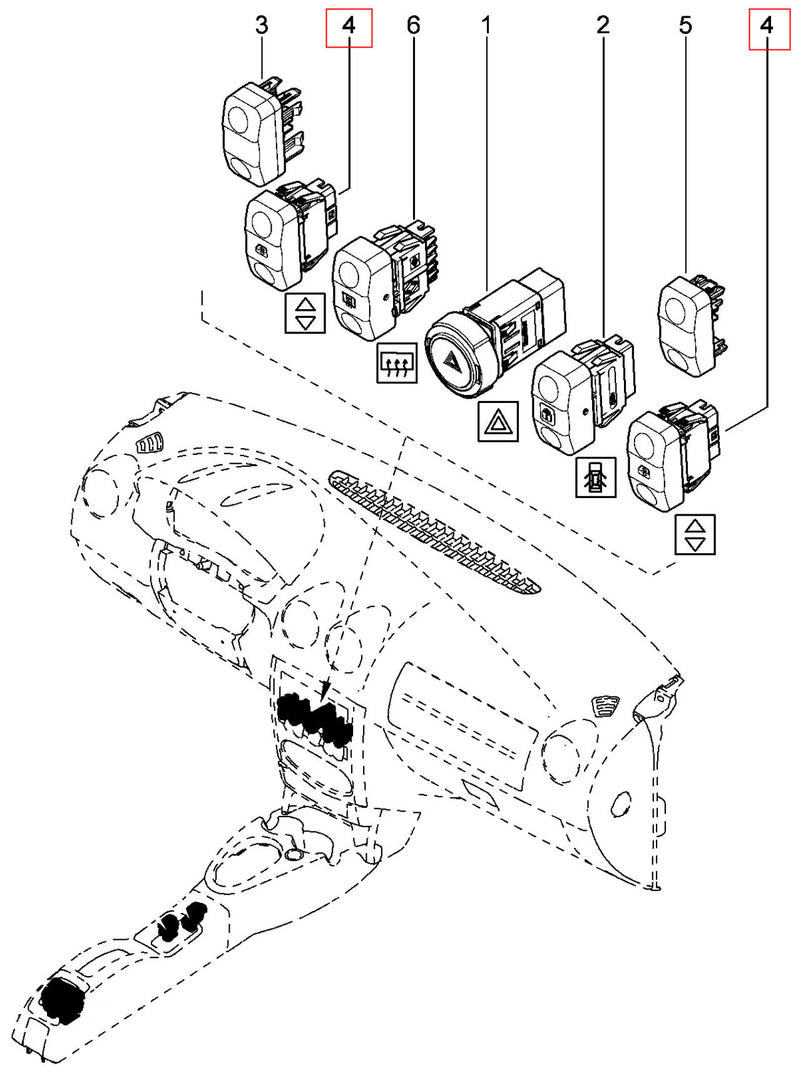 3
4
6
1
2
5
4