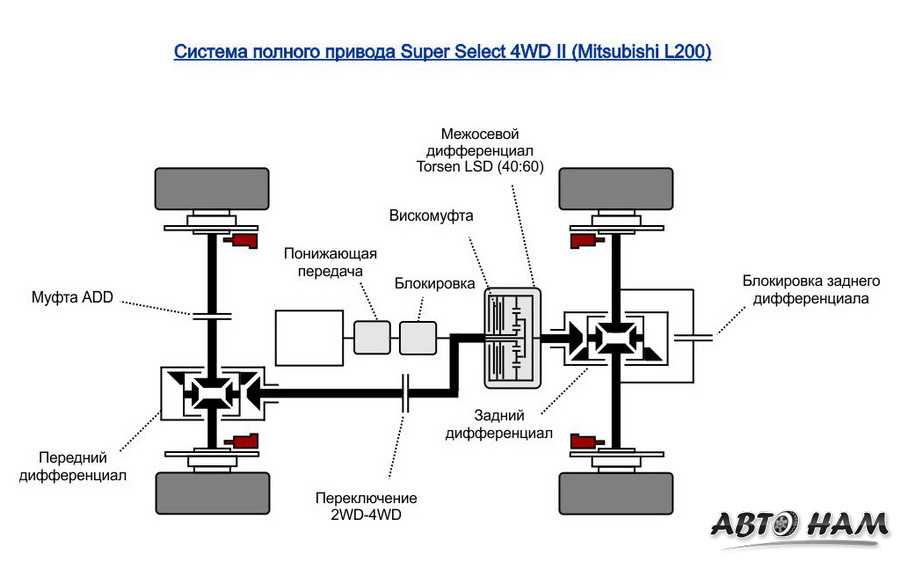 Система полного привода Super Select 4WD II (Mitsubishi L200)

Межосевой дифференциал Torsen LSD (40:60)

Вискомуфта

Понижающая передача

Блокировка

Муфта ADD

Блокировка заднего дифференциала

Задний дифференциал

Передний дифференциал

Переключение 2WD-4WD

АВТО НАМ