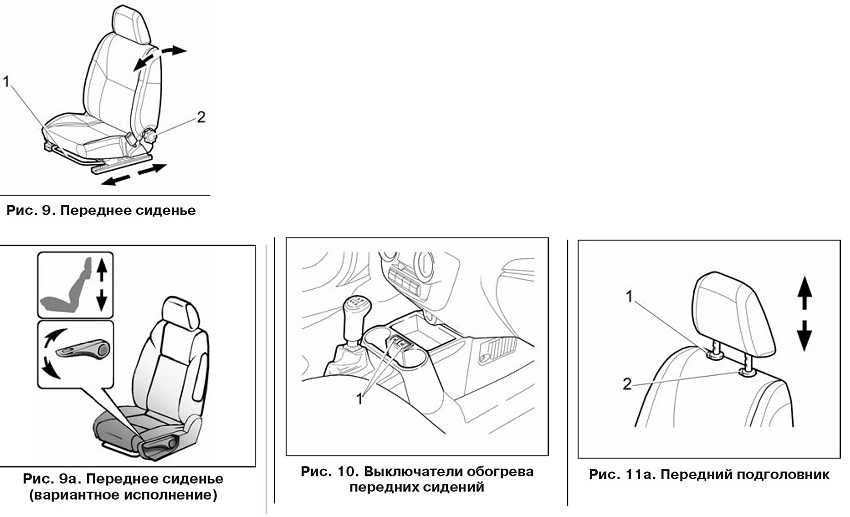 1

2

Рис. 9. Переднее сиденье

Рис. 9а. Переднее сиденье (вариантное исполнение)

1

Рис. 10. Выключатели обогрева передних сидений

1

2

Рис. 11а. Передний подголовник